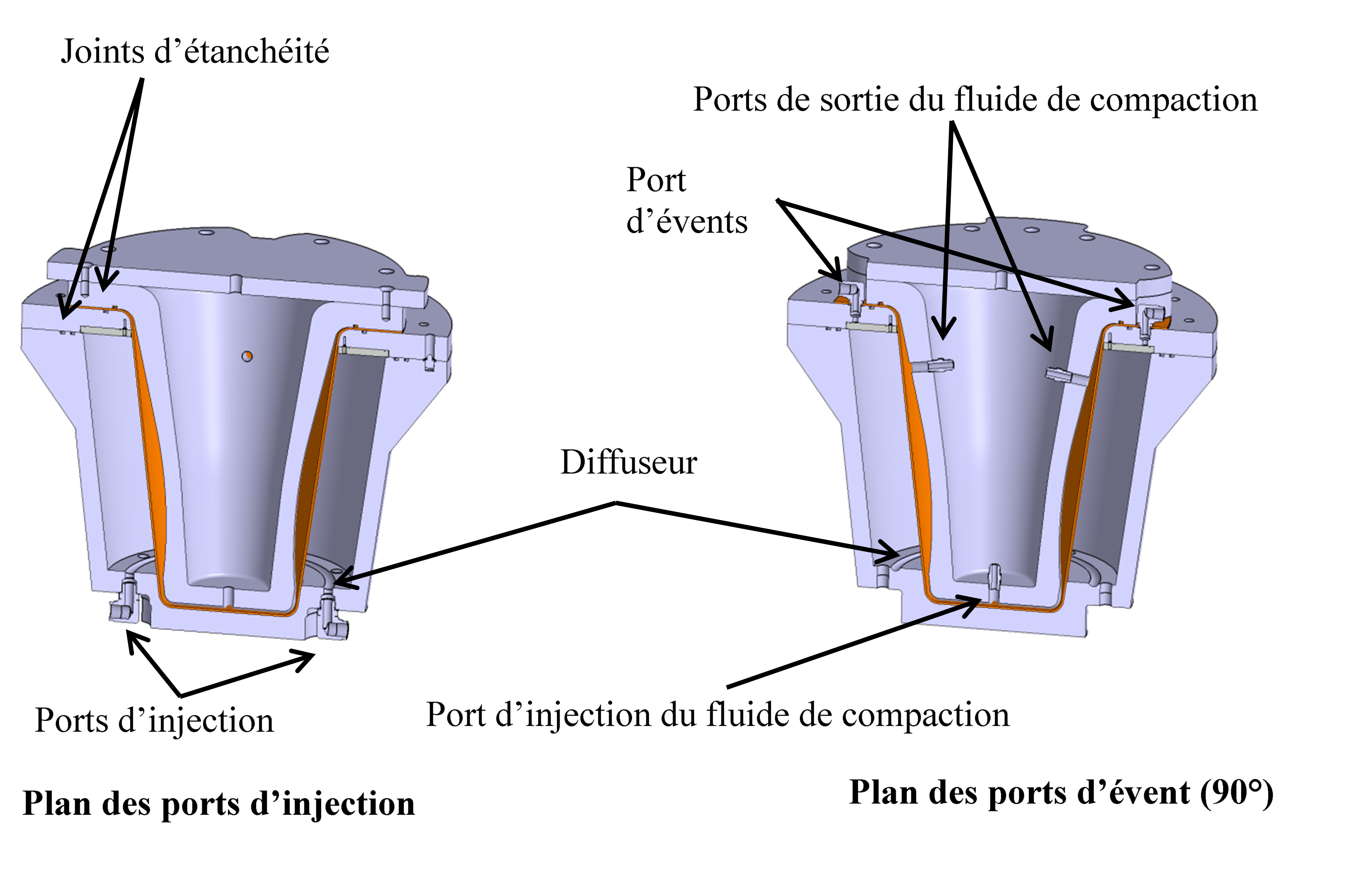 Joints d’étanchéité

Ports de sortie du fluide de compaction

Port d’évents

Diffuseur

Ports d’injection

Port d’injection du fluide de compaction

Plan des ports d’injection

Plan des ports d’évent (90°)